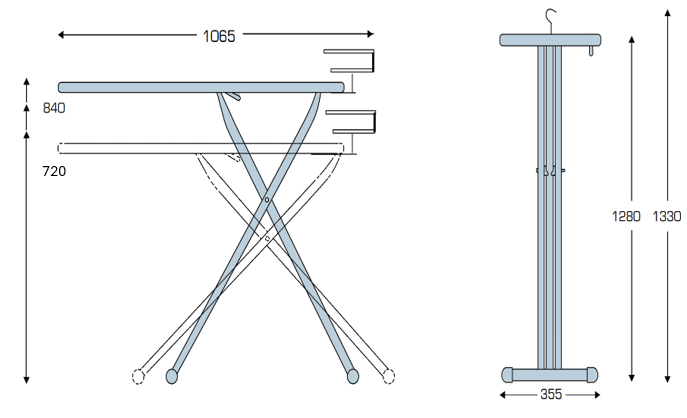 1065

840

720

1280

1330

355